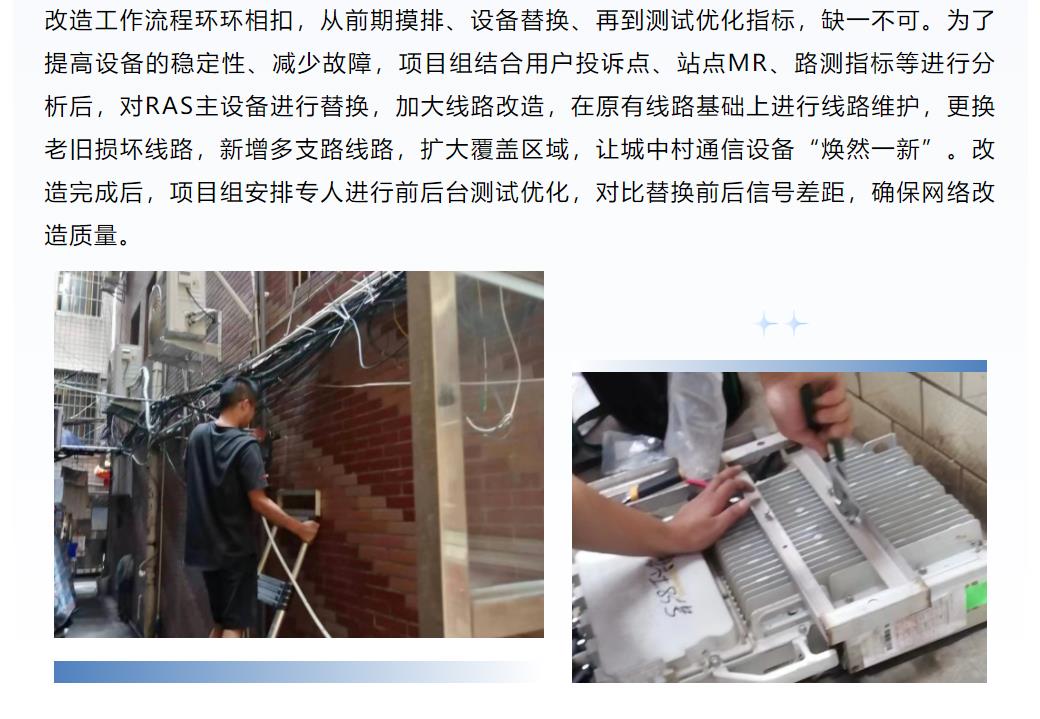 改造工作流程环环相扣，从前期摸排、设备替换、再到测试优化指标，缺一不可。为了提高设备的稳定性、减少故障，项目组结合用户投诉点、站点MR、路测指标等进行分析后，对RAS主设备进行替换，加大线路改造，在原有线路基础上进行线路维护，更换老旧损坏线路，新增多支路线路，扩大覆盖区域，让城中村通信设备“焕然一新”。改造完成后，项目组安排专人进行前后台测试优化，对比替换前后信号差距，确保网络改造质量。